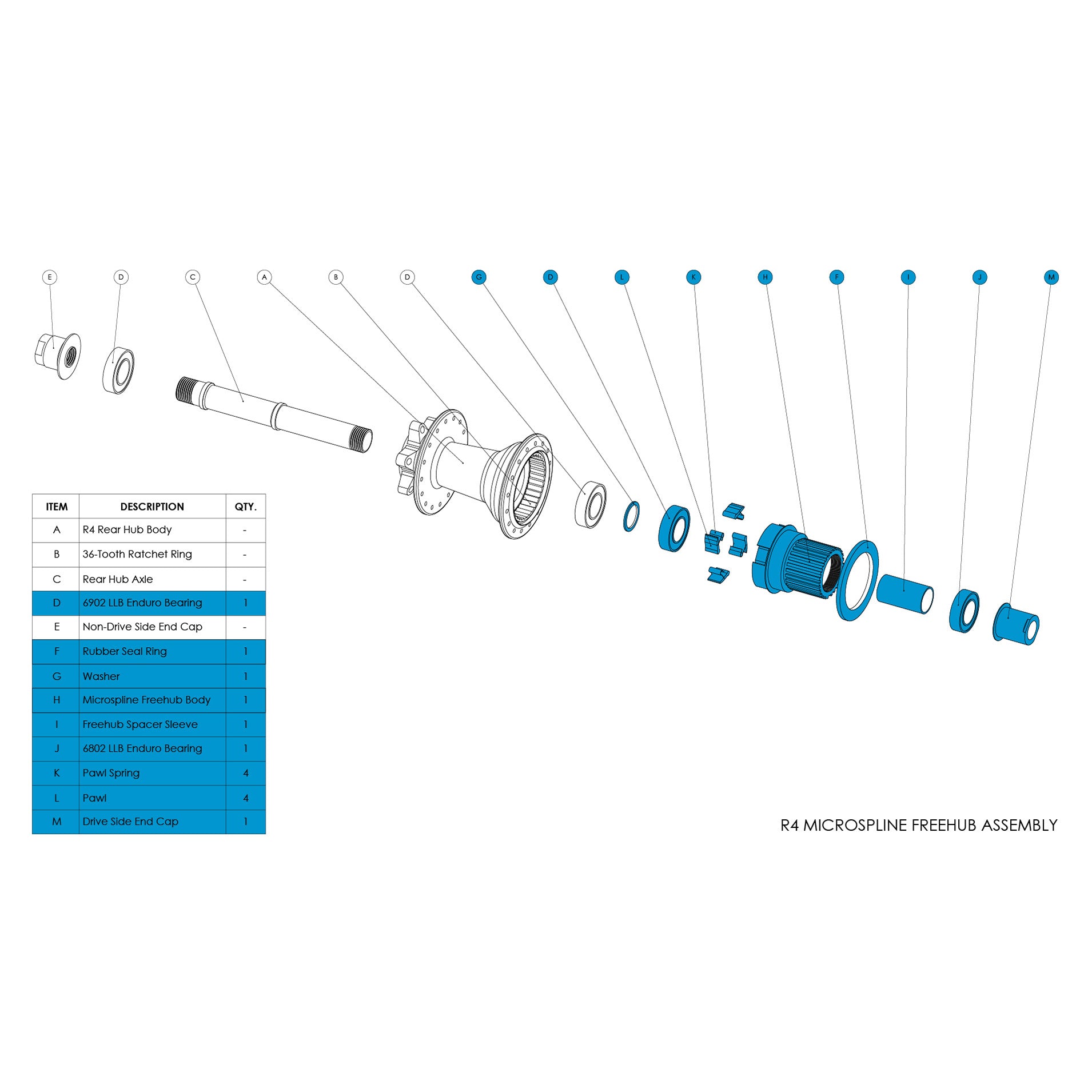 E D C A B D G D L K H F I J M

| ITEM | DESCRIPTION | QTY. |
|---|---|---|
| A | R4 Rear Hub Body | - |
| B | 36-Tooth Ratchet Ring | - |
| C | Rear Hub Axle | - |
| D | 6902 LLB Enduro Bearing | 1 |
| E | Non-Drive Side End Cap | - |
| F | Rubber Seal Ring | 1 |
| G | Washer | 1 |
| H | Microspline Freehub Body | 1 |
| I | Freehub Spacer Sleeve | 1 |
| J | 6802 LLB Enduro Bearing | 1 |
| K | Pawl Spring | 4 |
| L | Pawl | 4 |
| M | Drive Side End Cap | 1 |

R4 MICROSPLINE FREEHUB ASSEMBLY